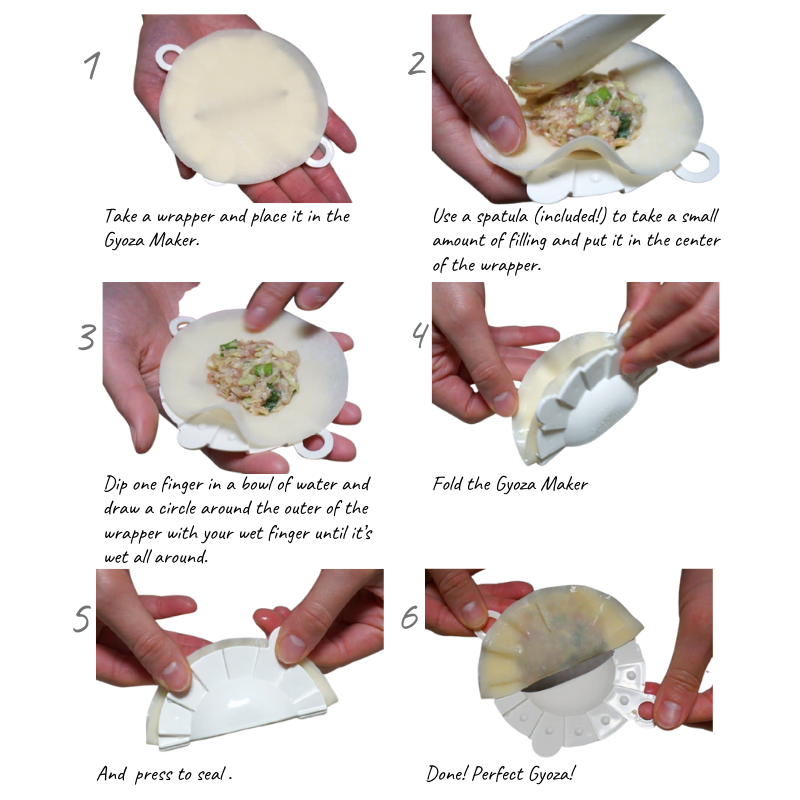 1

Take a wrapper and place it in the Gyoza Maker.

2

Use a spatula (included!) to take a small amount of filling and put it in the center of the wrapper.

3

Dip one finger in a bowl of water and draw a circle around the outer of the wrapper with your wet finger until it's wet all around.

4

Fold the Gyoza Maker

5

And press to seal .

6

Done! Perfect Gyoza!